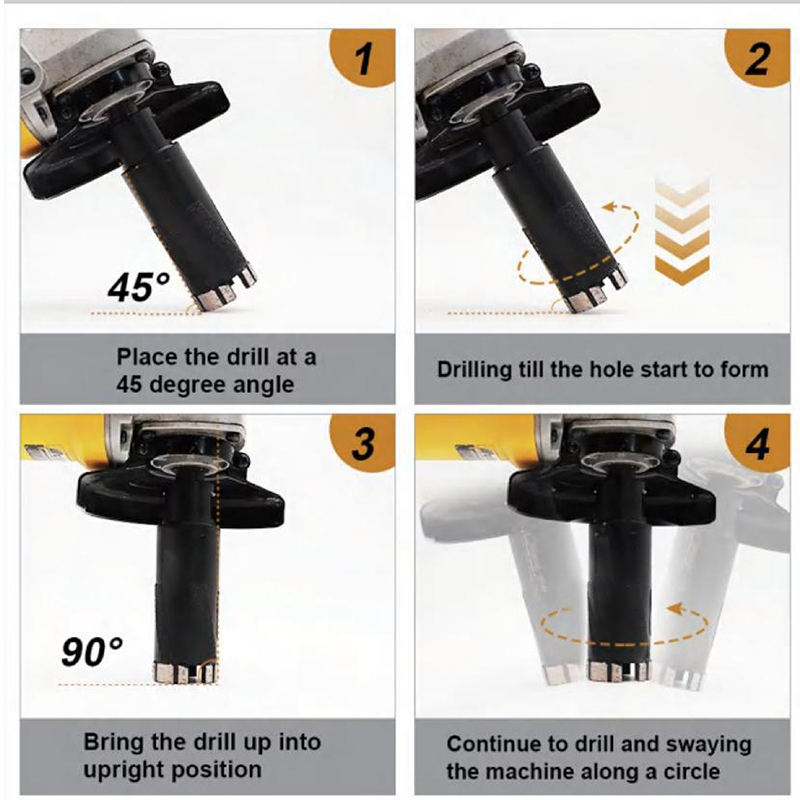 1

45°

Place the drill at a 45 degree angle

2

Drilling till the hole start to form

3

90°

Bring the drill up into upright position

4

Continue to drill and swaying the machine along a circle